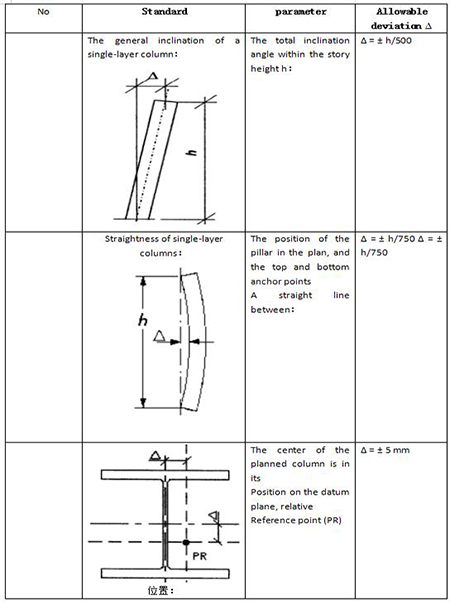 | No | Standard | parameter | Allowable deviation Δ |
|---|---|---|---|
| | The general inclination of a single-layer column: Δ h | The total inclination angle within the story height h: | Δ = ± h/500 |
| | Straightness of single-layer columns: h Δ | The position of the pillar in the plan, and the top and bottom anchor points A straight line between: | Δ = ± h/750 Δ = ± h/750 |
| | Δ Δ PR 位置: | The center of the planned column is in its Position on the datum plane, relative Reference point (PR) | Δ = ± 5 mm |